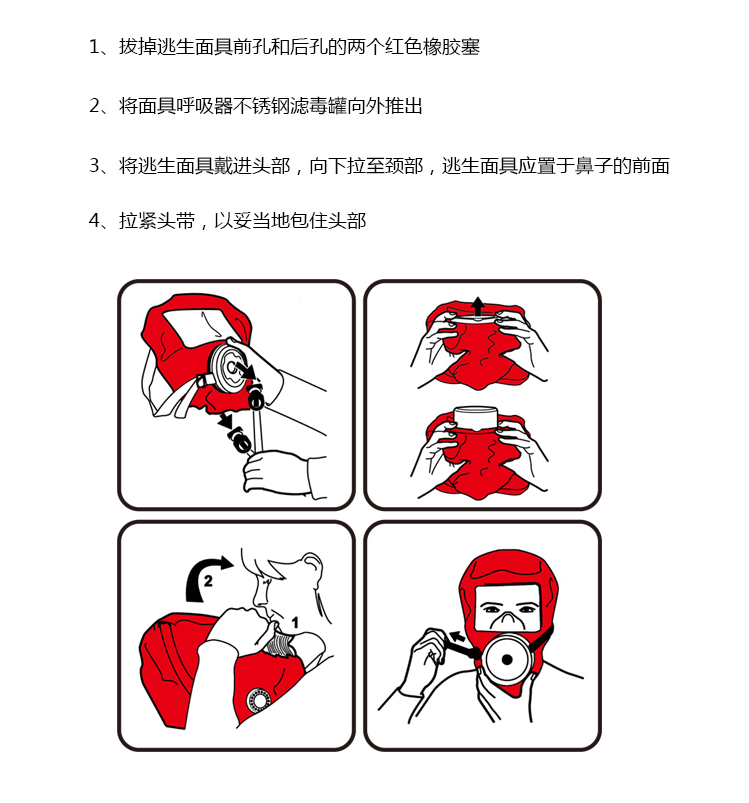 1、拔掉逃生面具前孔和后孔的两个红色橡胶塞

2、将面具呼吸器不锈钢滤毒罐向外推出

3、将逃生面具戴进头部，向下拉至颈部，逃生面具应置于鼻子的前面

4、拉紧头带，以妥当地包住头部

2

1