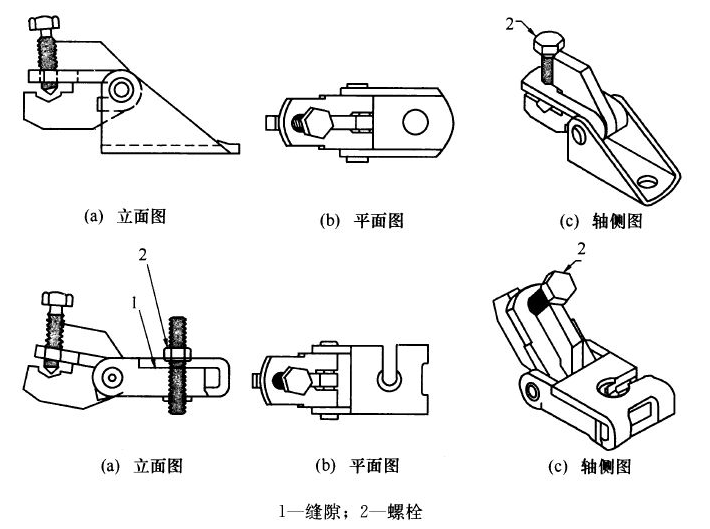 2

(a) 立面图

(b) 平面图

(c) 轴侧图

2

1

2

(a) 立面图

(b) 平面图

(c) 轴侧图

1—缝隙；2—螺栓