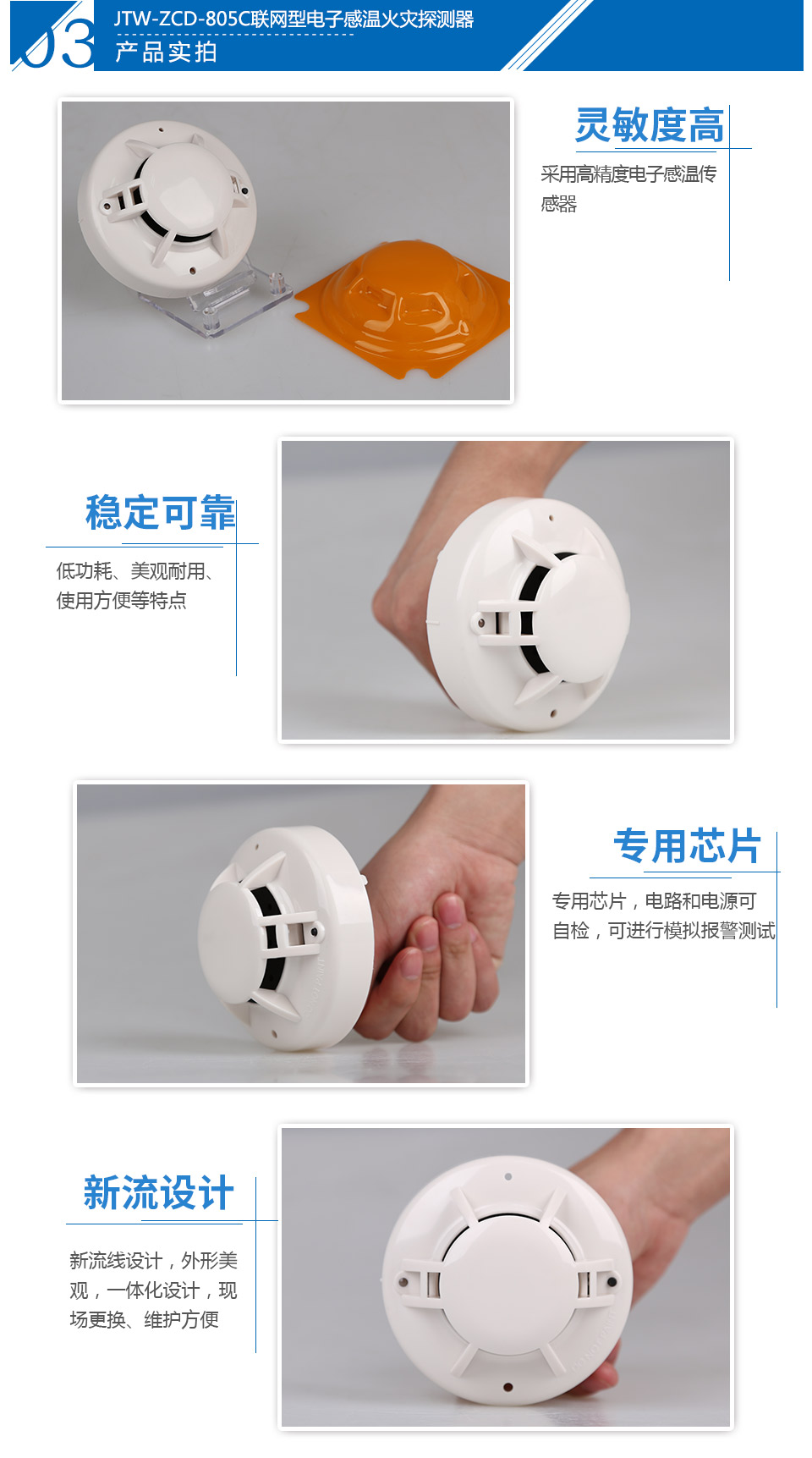 03

JTW-ZCD-805C联网型电子感温火灾探测器

产品实拍

灵敏度高

采用高精度电子感温传感器

稳定可靠

低功耗、美观耐用、使用方便等特点

专用芯片

专用芯片，电路和电源可自检，可进行模拟报警测试

新流设计

新流线设计，外形美观，一体化设计，现场更换、维护方便